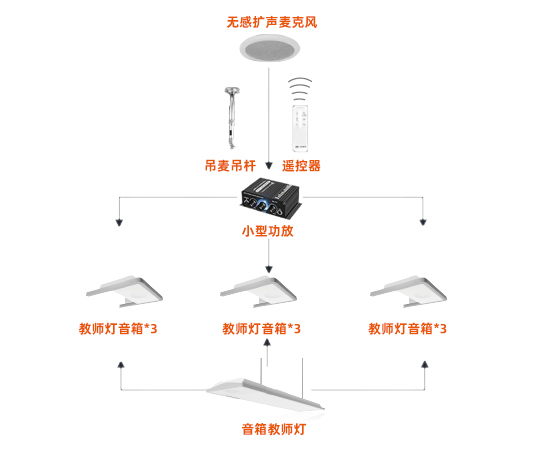 无感扩声麦克风

吊麦吊杆

遥控器

小型功放

教师灯音箱*3

教师灯音箱*3

教师灯音箱*3

音箱教师灯